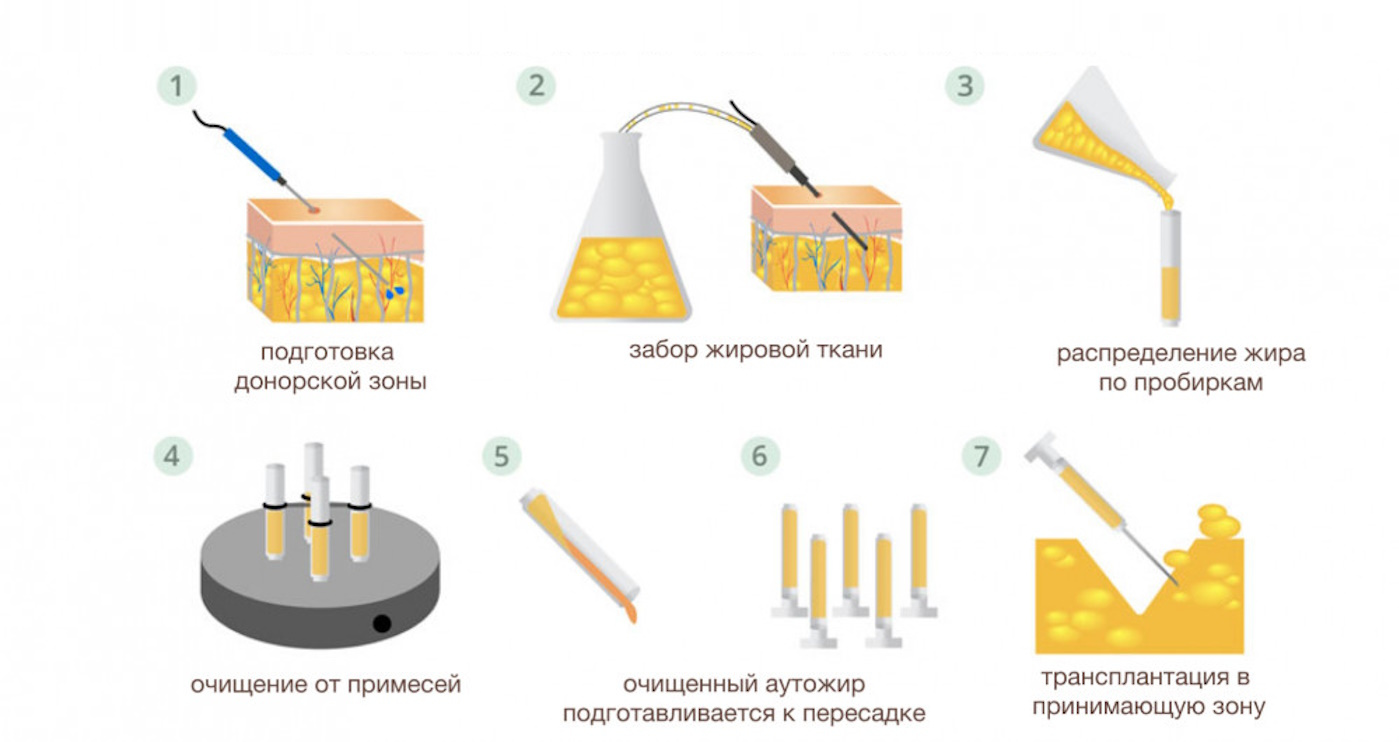 1
подготовка донорской зоны

2
забор жировой ткани

3
распределение жира по пробиркам

4
очищение от примесей

5

6
очищенный аутожир подготавливается к пересадке

7
трансплантация в принимающую зону